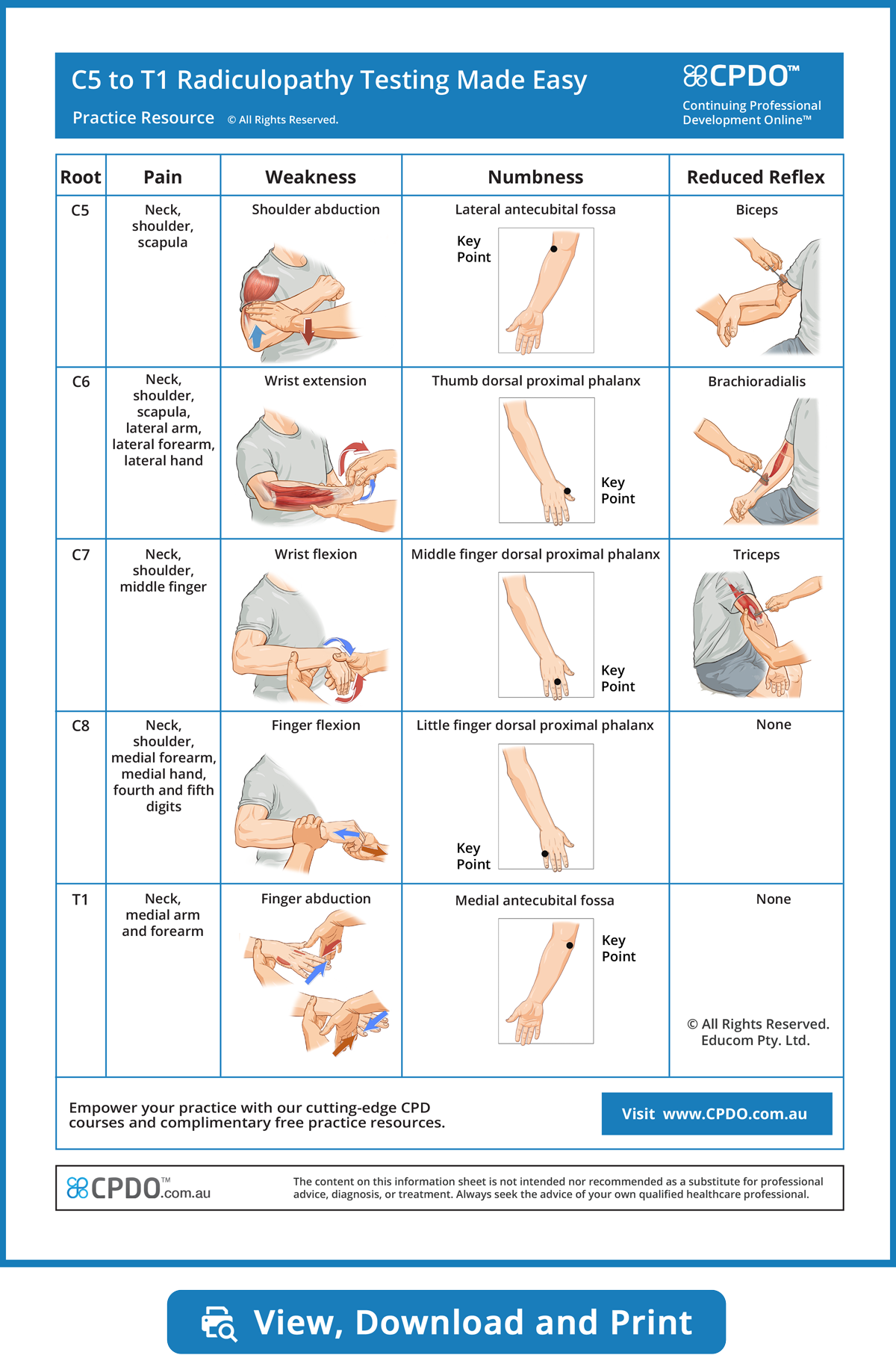 C5 to T1 Radiculopathy Testing Made Easy

Practice Resource © All Rights Reserved.

CPDO™
Continuing Professional Development Online™

| Root | Pain | Weakness | Numbness | Reduced Reflex |
|---|---|---|---|---|
| C5 | Neck, shoulder, scapula | Shoulder abduction | Lateral antecubital fossa Key Point | Biceps |
| C6 | Neck, shoulder, scapula, lateral arm, lateral forearm, lateral hand | Wrist extension | Thumb dorsal proximal phalanx Key Point | Brachioradialis |
| C7 | Neck, shoulder, middle finger | Wrist flexion | Middle finger dorsal proximal phalanx Key Point | Triceps |
| C8 | Neck, shoulder, medial forearm, medial hand, fourth and fifth digits | Finger flexion | Little finger dorsal proximal phalanx Key Point | None |
| T1 | Neck, medial arm and forearm | Finger abduction | Medial antecubital fossa Key Point | None © All Rights Reserved. Educom Pty. Ltd. |

Empower your practice with our cutting-edge CPD courses and complimentary free practice resources.

Visit www.CPDO.com.au

CPDO™.com.au

The content on this information sheet is not intended nor recommended as a substitute for professional advice, diagnosis, or treatment. Always seek the advice of your own qualified healthcare professional.

View, Download and Print